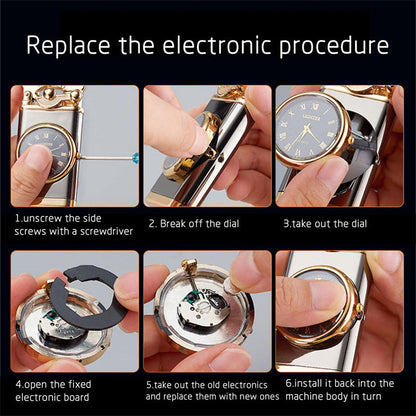 Replace the electronic procedure

1.unscrew the side screws with a screwdriver

2. Break off the dial

3.take out the dial

4.open the fixed electronic board

5.take out the old electronics and replace them with new ones

6.install it back into the machine body in turn