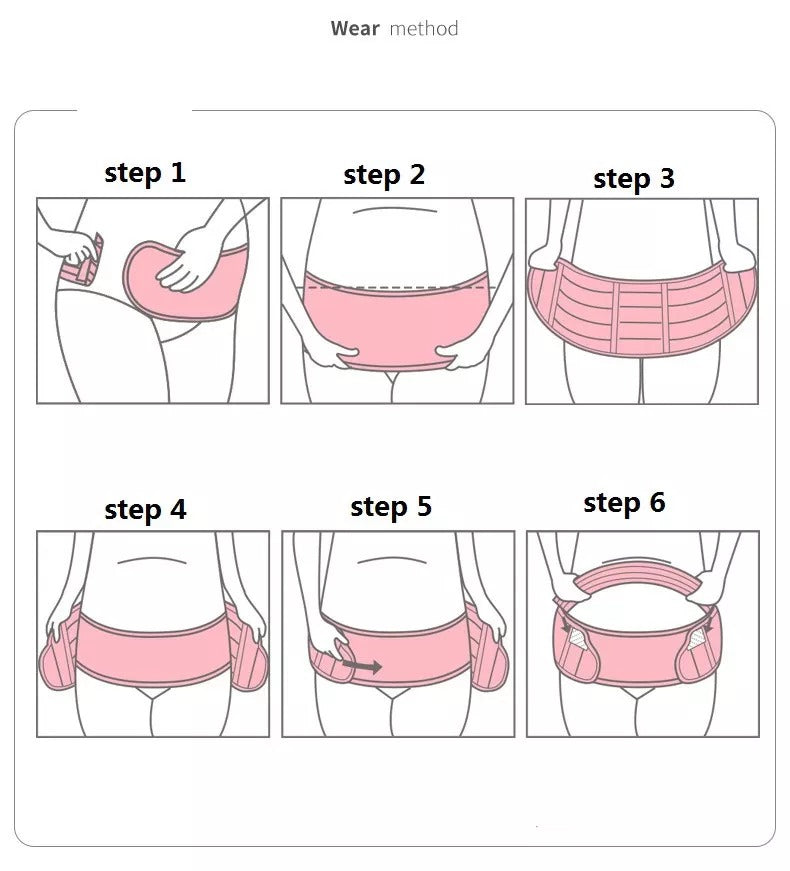 Wear method

step 1

step 2

step 3

step 4

step 5

step 6