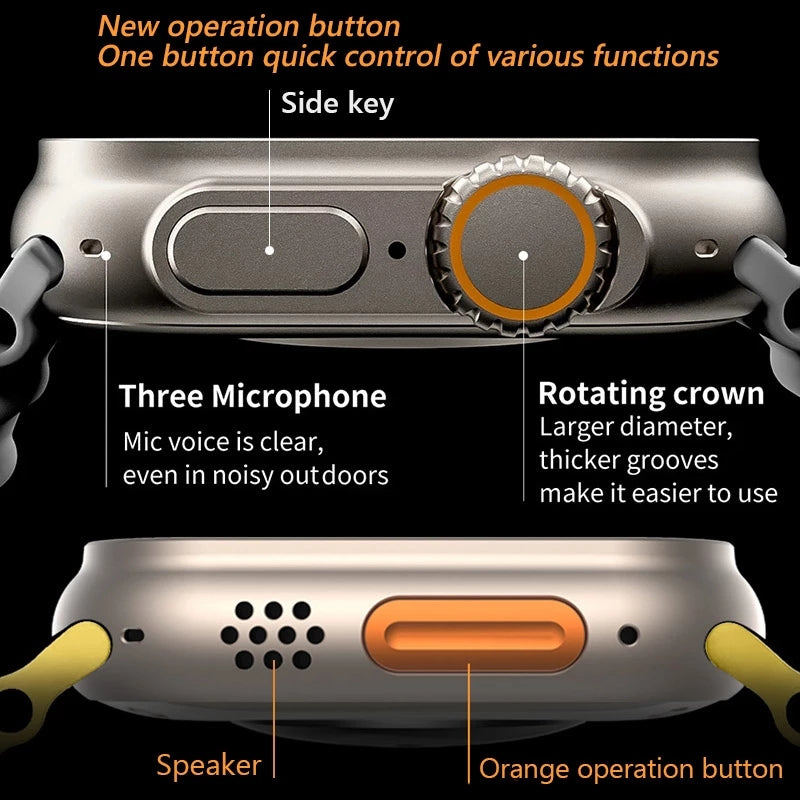 New operation button
One button quick control of various functions

Side key

Three Microphone
Mic voice is clear, even in noisy outdoors

Rotating crown
Larger diameter, thicker grooves make it easier to use

Speaker

Orange operation button