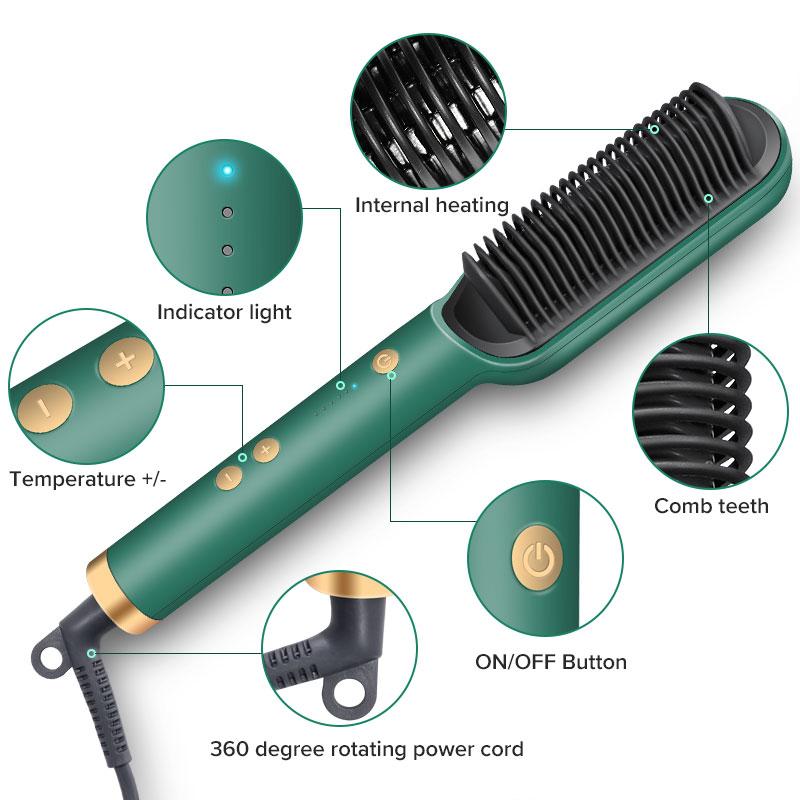 Internal heating

Indicator light

Temperature +/-

Comb teeth

ON/OFF Button

360 degree rotating power cord