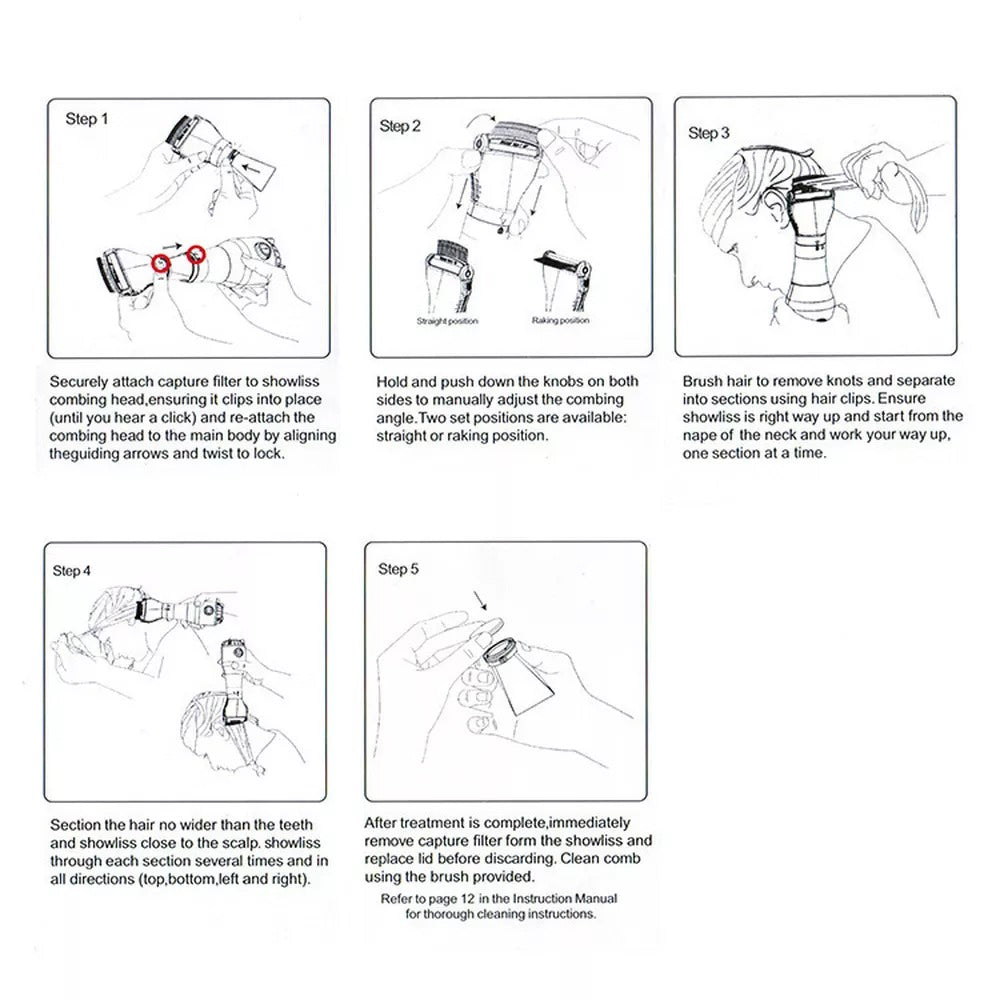 Step 1

Securely attach capture filter to showliss combing head,ensuring it clips into place (until you hear a click) and re-attach the combing head to the main body by aligning theguiding arrows and twist to lock.

Step 2

Straight position

Raking position

Hold and push down the knobs on both sides to manually adjust the combing angle.Two set positions are available: straight or raking position.

Step 3

Brush hair to remove knots and separate into sections using hair clips. Ensure showliss is right way up and start from the nape of the neck and work your way up, one section at a time.

Step 4

Section the hair no wider than the teeth and showliss close to the scalp. showliss through each section several times and in all directions (top,bottom,left and right).

Step 5

After treatment is complete,immediately remove capture filter form the showliss and replace lid before discarding. Clean comb using the brush provided.

Refer to page 12 in the Instruction Manual for thorough cleaning instructions.