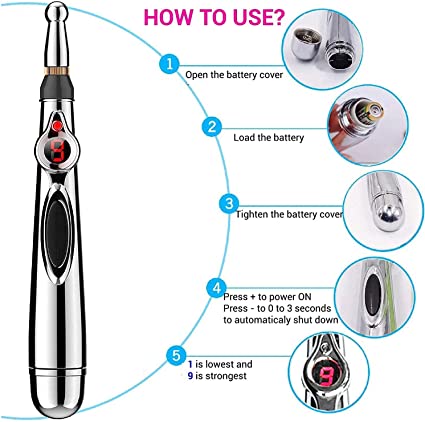 HOW TO USE?

1

Open the battery cover

2

Load the battery

3

Tighten the battery cover

4

Press + to power ON
Press - to 0 to 3 seconds
to automaticaly shut down

5

1 is lowest and
9 is strongest

9

9